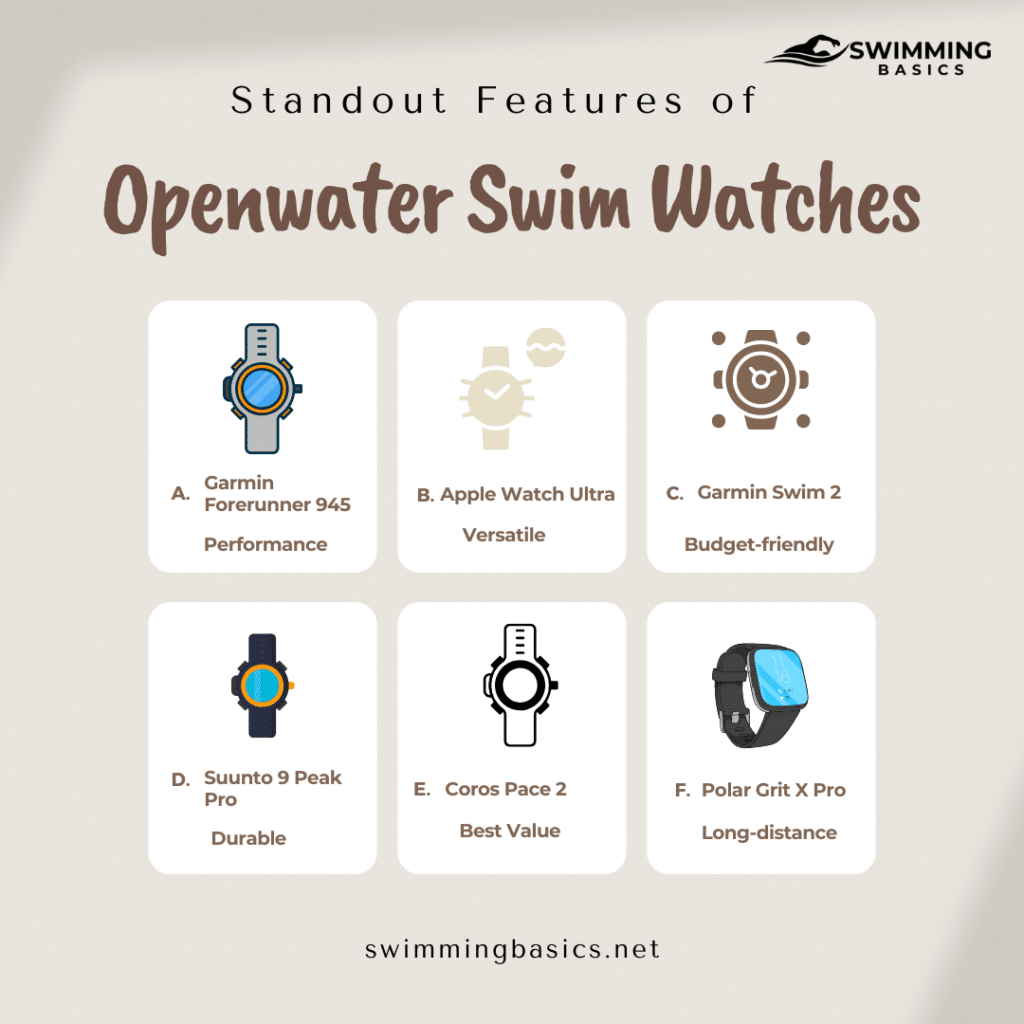 SWIMMING BASICS

Standout Features of

Openwater Swim Watches

A. Garmin Forerunner 945

Performance

B. Apple Watch Ultra

Versatile

C. Garmin Swim 2

Budget-friendly

D. Suunto 9 Peak Pro

Durable

E. Coros Pace 2

Best Value

F. Polar Grit X Pro

Long-distance

swimmingbasics.net